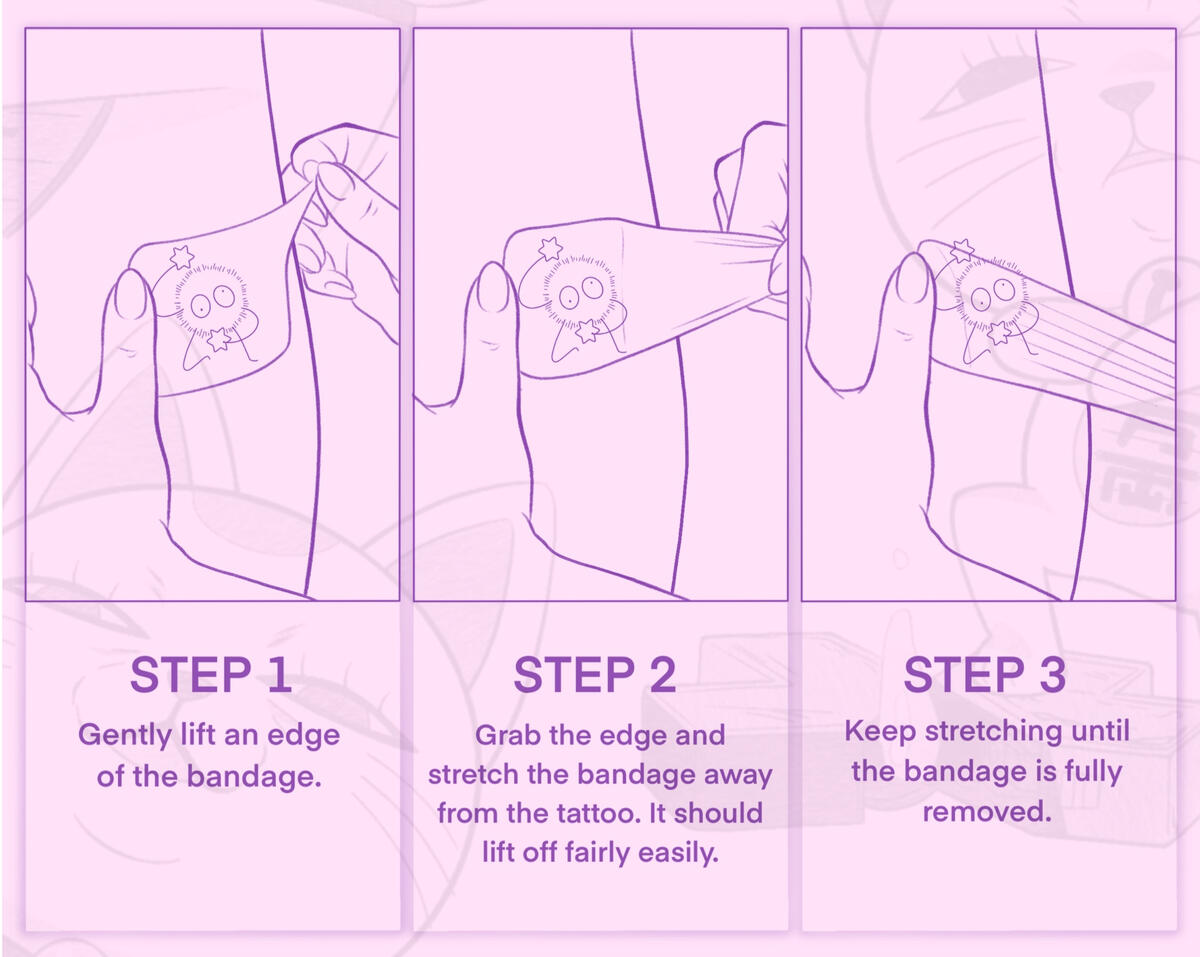 STEP 1
Gently lift an edge of the bandage.

STEP 2
Grab the edge and stretch the bandage away from the tattoo. It should lift off fairly easily.

STEP 3
Keep stretching until the bandage is fully removed.